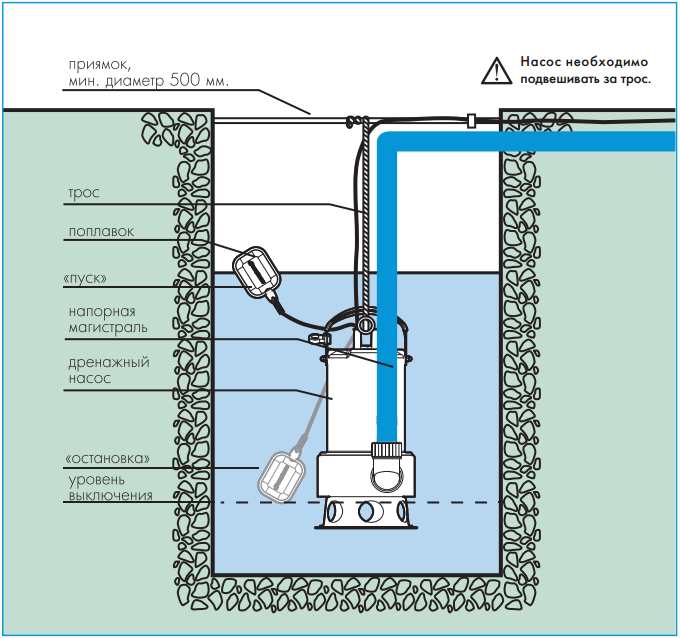 приямок,
мин. диаметр 500 мм.

Насос необходимо подвешивать за трос.

трос

поплавок

«пуск»

напорная магистраль

дренажный насос

«остановка»

уровень выключения